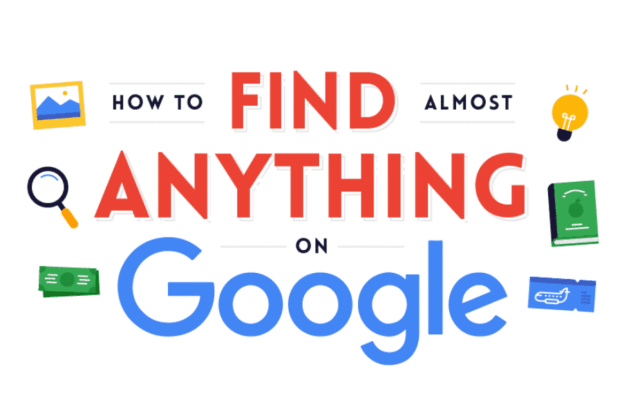 HOW TO FIND ALMOST ANYTHING ON Google