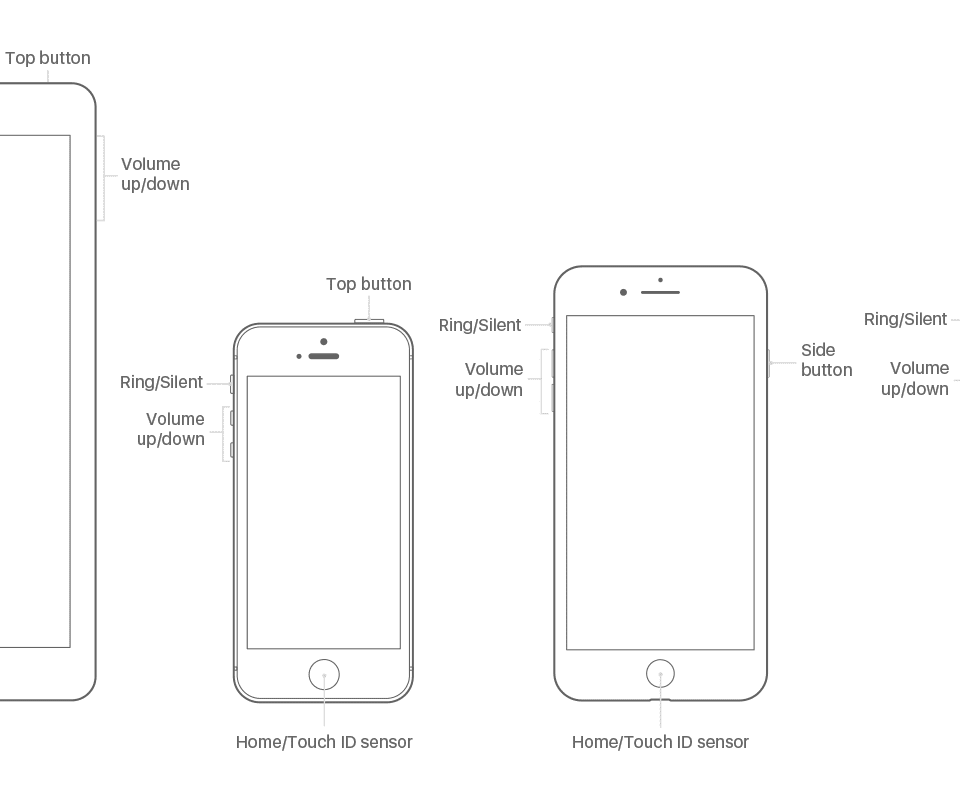 Top button

Volume up/down

Top button

Ring/Silent

Volume up/down

Home/Touch ID sensor

Ring/Silent

Volume up/down

Side button

Home/Touch ID sensor

Ring/Silent

Volume up/down